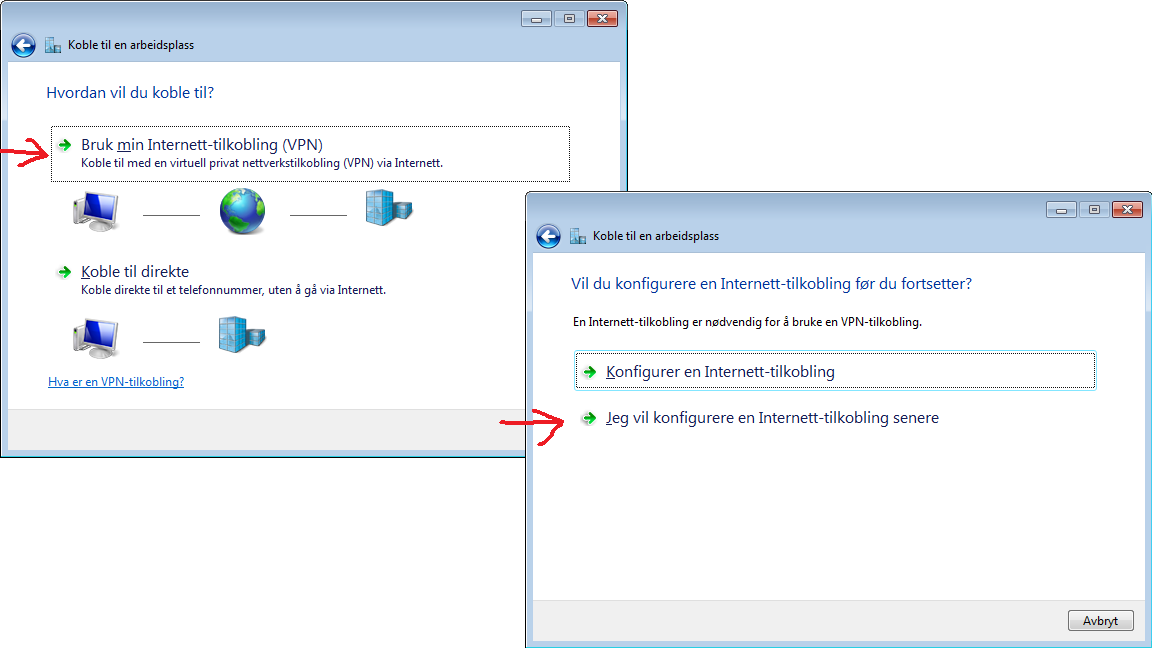 Koble til en arbeidsplass

Hvordan vil du koble til?

Bruk min Internett-tilkobling (VPN)
Koble til med en virtuell privat nettverkstilkobling (VPN) via Internett.

Koble til direkte
Koble direkte til et telefonnummer, uten å gå via Internett.

Hva er en VPN-tilkobling?

Koble til en arbeidsplass

Vil du konfigurere en Internett-tilkobling før du fortsetter?

En Internett-tilkobling er nødvendig for å bruke en VPN-tilkobling.

Konfigurer en Internett-tilkobling

Jeg vil konfigurere en Internett-tilkobling senere

Avbryt